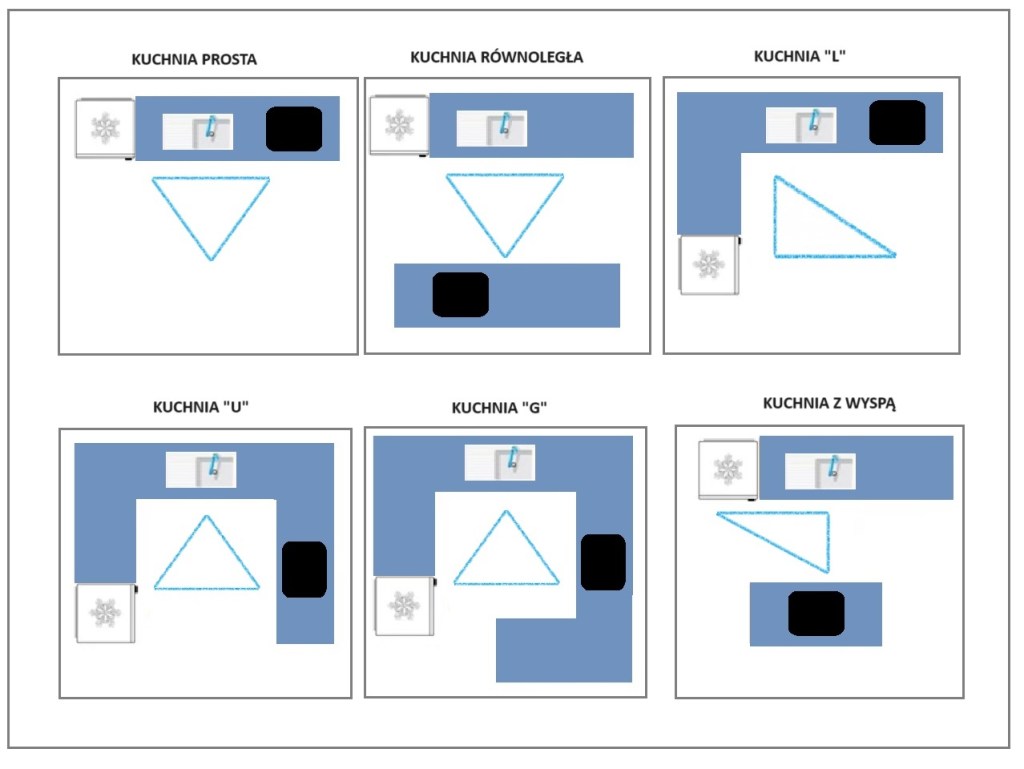 KUCHNIA PROSTA

KUCHNIA RÓWNOLEGŁA

KUCHNIA "L"

KUCHNIA "U"

KUCHNIA "G"

KUCHNIA Z WYSPĄ